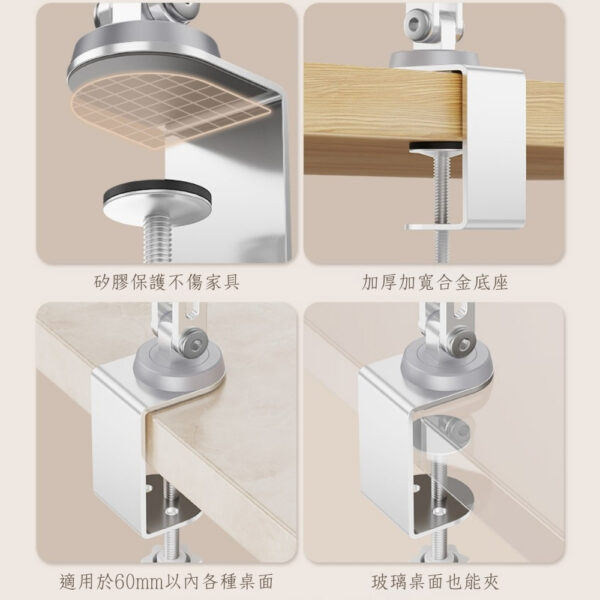 矽膠保護不傷家具

加厚加寬合金底座

適用於60mm以內各種桌面

玻璃桌面也能夾