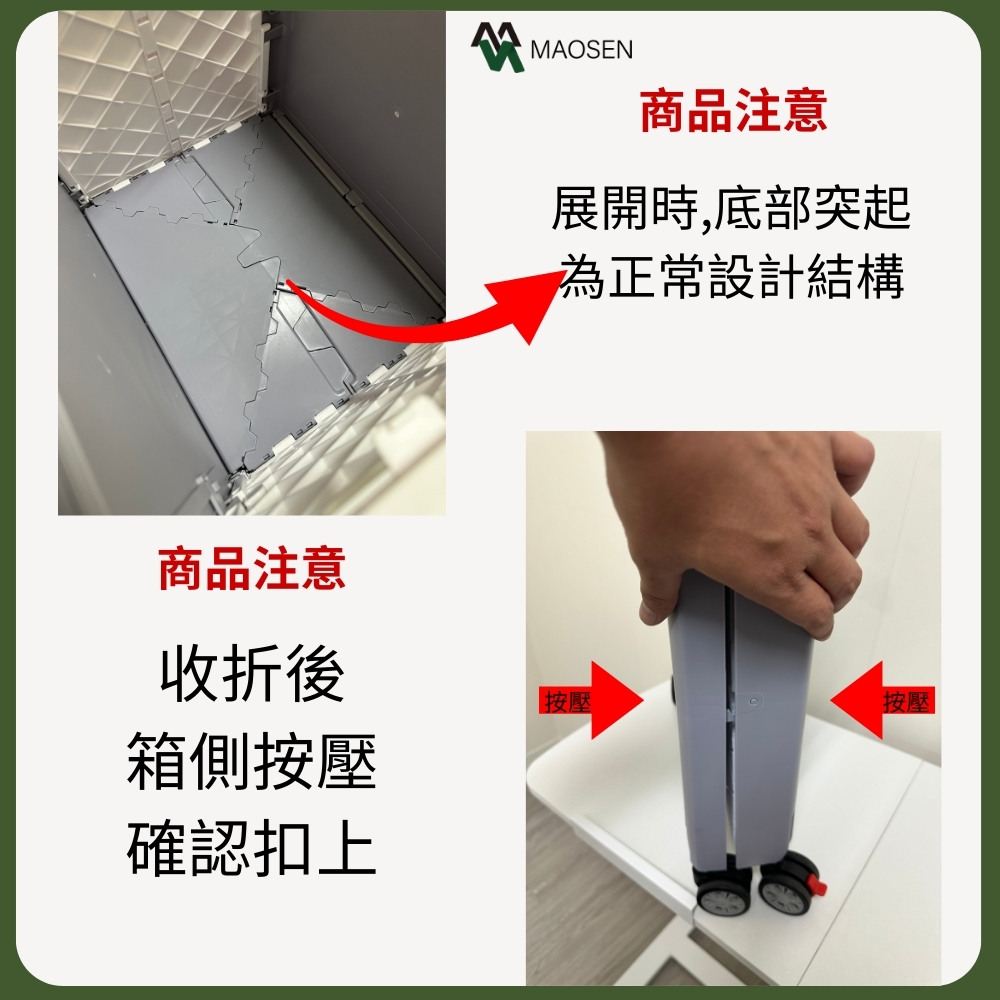 MAOSEN

商品注意

展開時,底部突起
為正常設計結構

商品注意

收折後
箱側按壓
確認扣上

按壓

按壓