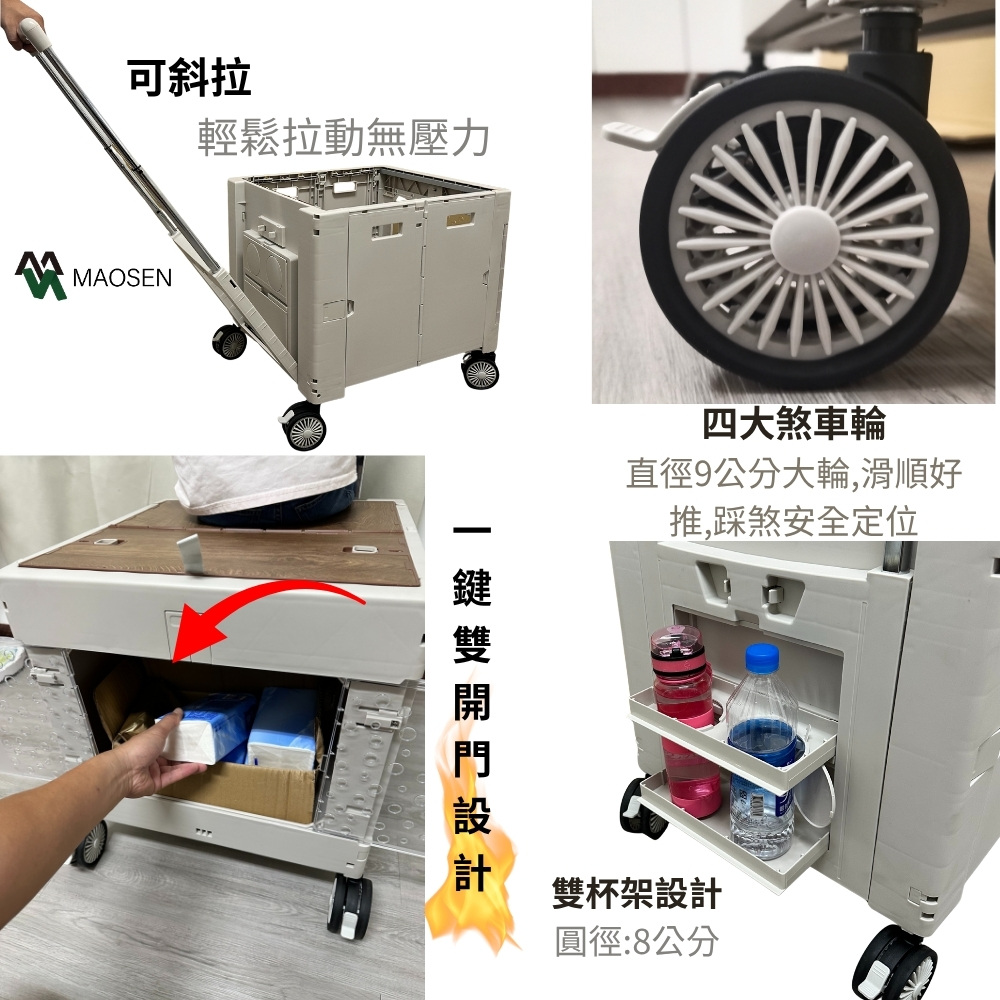 可斜拉
輕鬆拉動無壓力

MAOSEN

四大煞車輪
直徑9公分大輪,滑順好推,踩煞安全定位

一鍵雙開門設計

雙杯架設計
圓徑:8公分