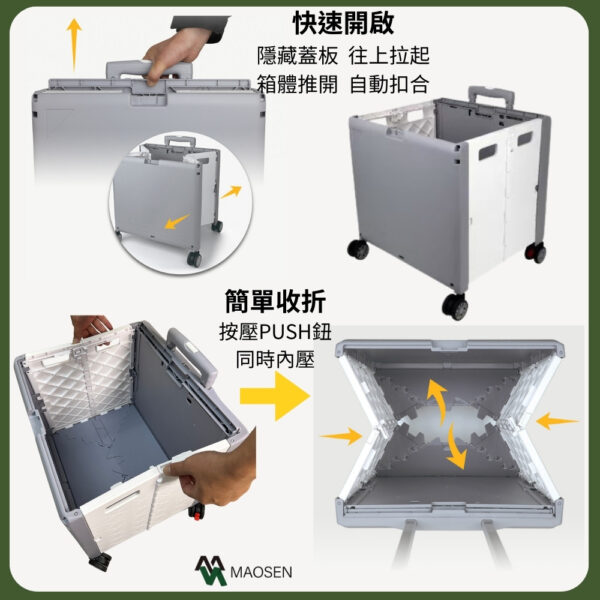 快速開啟
隱藏蓋板 往上拉起
箱體推開 自動扣合

簡單收折
按壓PUSH鈕
同時內壓

MAOSEN