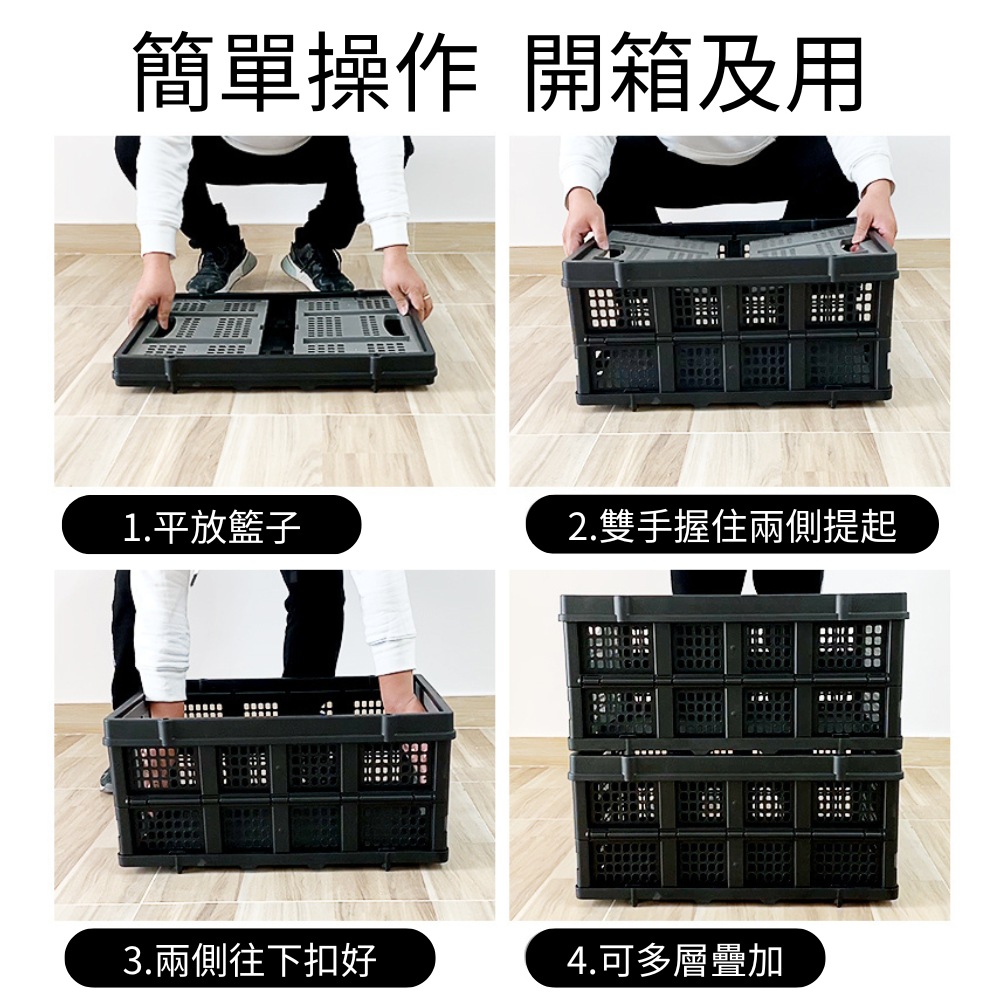 簡單操作 開箱及用

1.平放籃子

2.雙手握住兩側提起

3.兩側往下扣好

4.可多層疊加